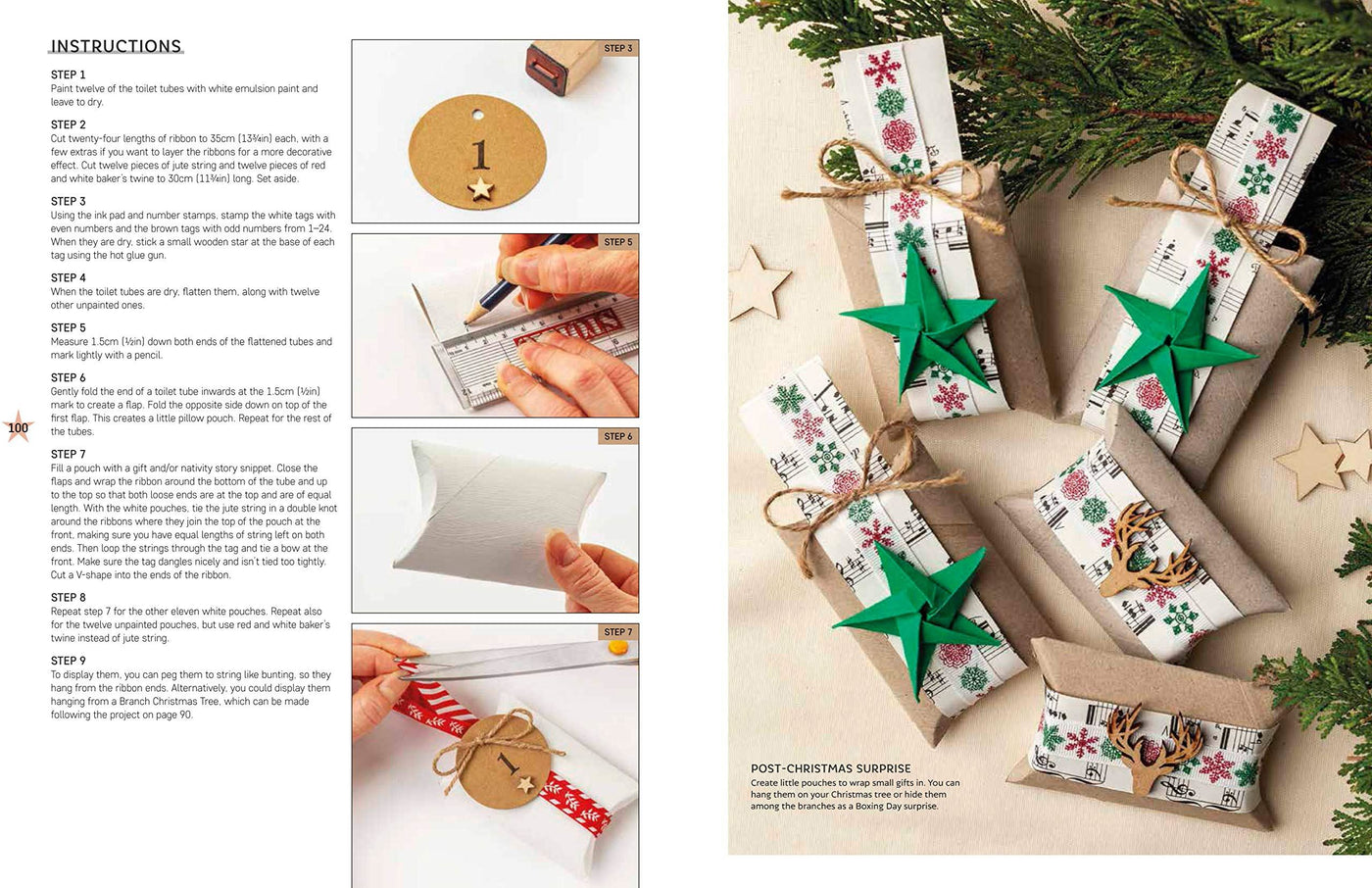 INSTRUCTIONS

STEP 1
Paint twelve of the toilet tubes with white emulsion paint and leave to dry.

STEP 2
Cut twenty-four lengths of ribbon to 35cm (13¾in) each, with a few extras if you want to layer the ribbons for a more decorative effect. Cut twelve pieces of jute string and twelve pieces of red and white baker's twine to 30cm (11¾in) long. Set aside.

STEP 3
Using the ink pad and number stamps, stamp the white tags with even numbers and the brown tags with odd numbers from 1–24. When they are dry, stick a small wooden star at the base of each tag using the hot glue gun.

STEP 4
When the toilet tubes are dry, flatten them, along with twelve other unpainted ones.

STEP 5
Measure 1.5cm (½in) down both ends of the flattened tubes and mark lightly with a pencil.

STEP 6
Gently fold the end of a toilet tube inwards at the 1.5cm (½in) mark to create a flap. Fold the opposite side down on top of the first flap. This creates a little pillow pouch. Repeat for the rest of the tubes.

STEP 7
Fill a pouch with a gift and/or nativity story snippet. Close the flaps and wrap the ribbon around the bottom of the tube and up to the top so that both loose ends are at the top and are of equal length. With the white pouches, tie the jute string in a double knot around the ribbons where they join the top of the pouch at the front, making sure you have equal lengths of string left on both ends. Then loop the strings through the tag and tie a bow at the front. Make sure the tag dangles nicely and isn't tied too tightly. Cut a V-shape into the ends of the ribbon.

STEP 8
Repeat step 7 for the other eleven white pouches. Repeat also for the twelve unpainted pouches, but use red and white baker's twine instead of jute string.

STEP 9
To display them, you can peg them to string like bunting, so they hang from the ribbon ends. Alternatively, you could display them hanging from a Branch Christmas Tree, which can be made following the project on page 90.

100

STEP 3

1

STEP 5

STEP 6

STEP 7

1

POST-CHRISTMAS SURPRISE
Create little pouches to wrap small gifts in. You can hang them on your Christmas tree or hide them among the branches as a Boxing Day surprise.